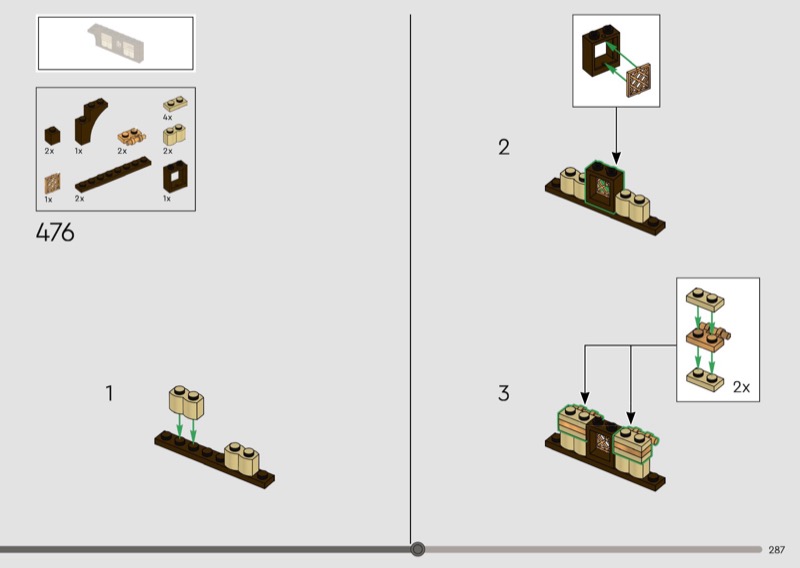 2x
1x
2x
4x
2x
1x
2x
1x

476

1

2

3

2x

287