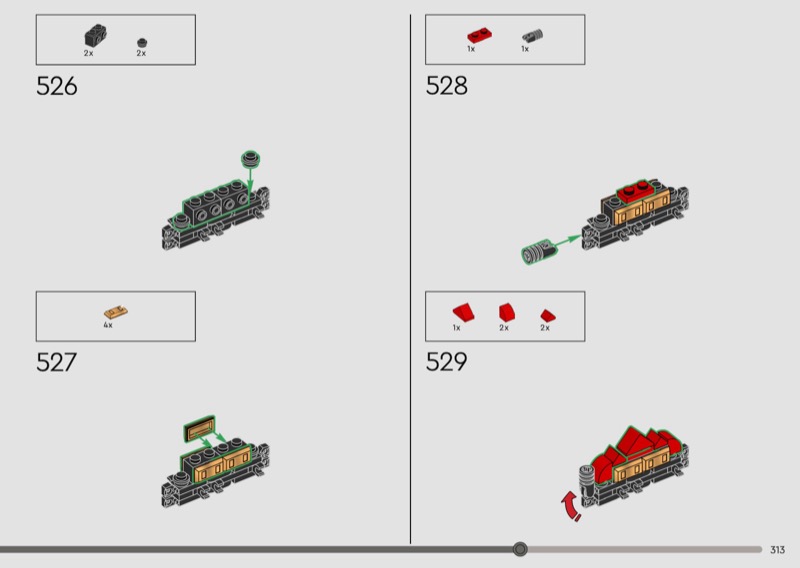 2x 2x

526

4x

527

1x 1x

528

1x 2x 2x

529

313