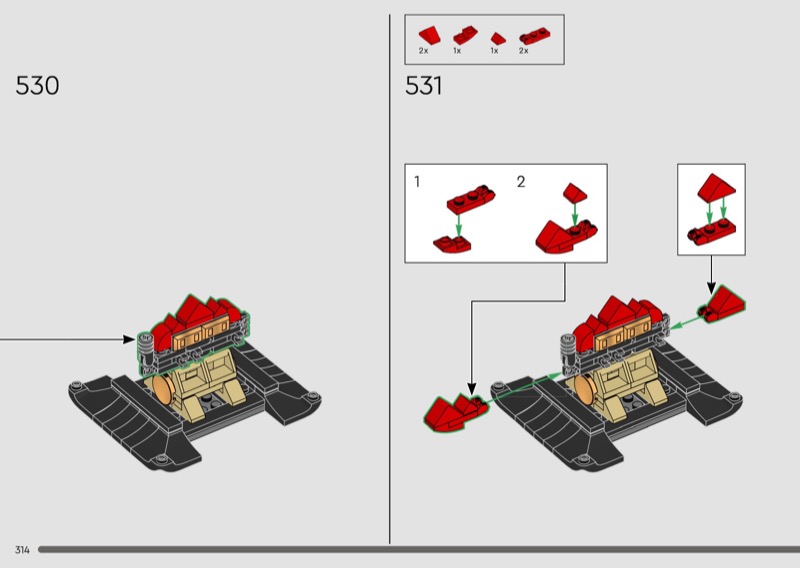 530

2x 1x 1x 2x

531

1

2

314