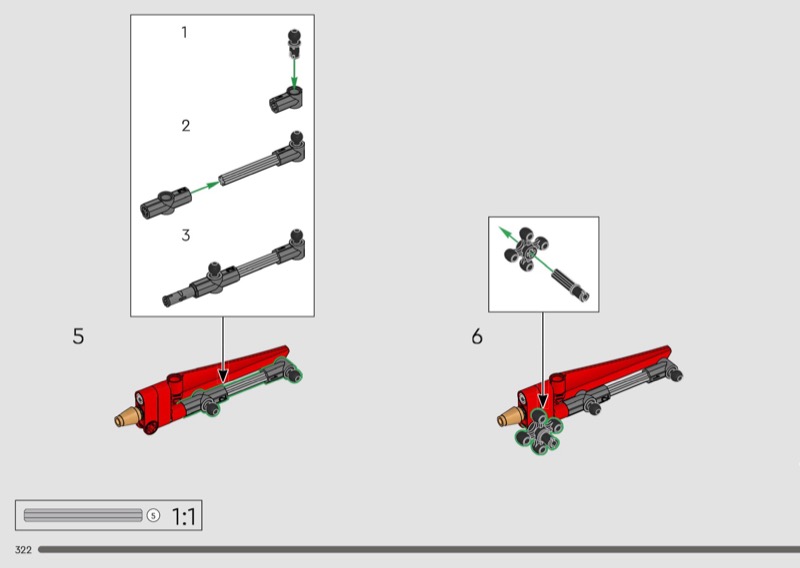 1

2

3

5

6

5 1:1

322