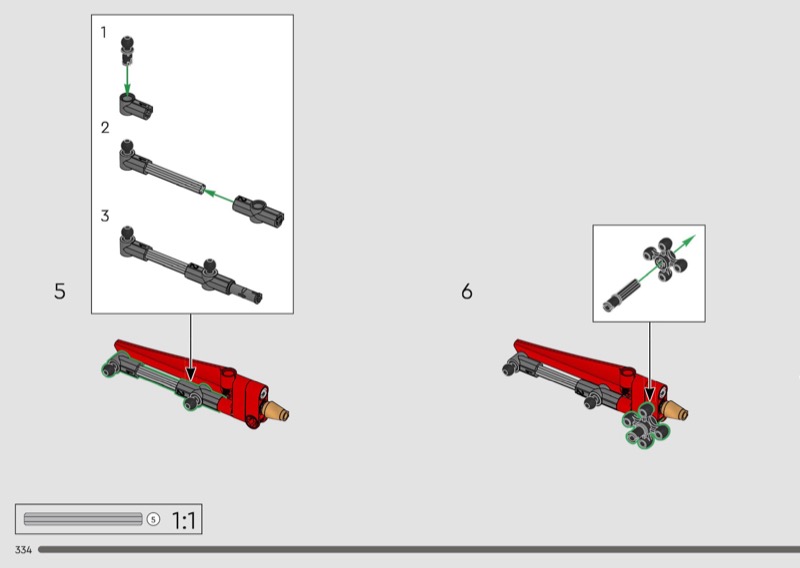 1

2

3

5

6

5 1:1

334