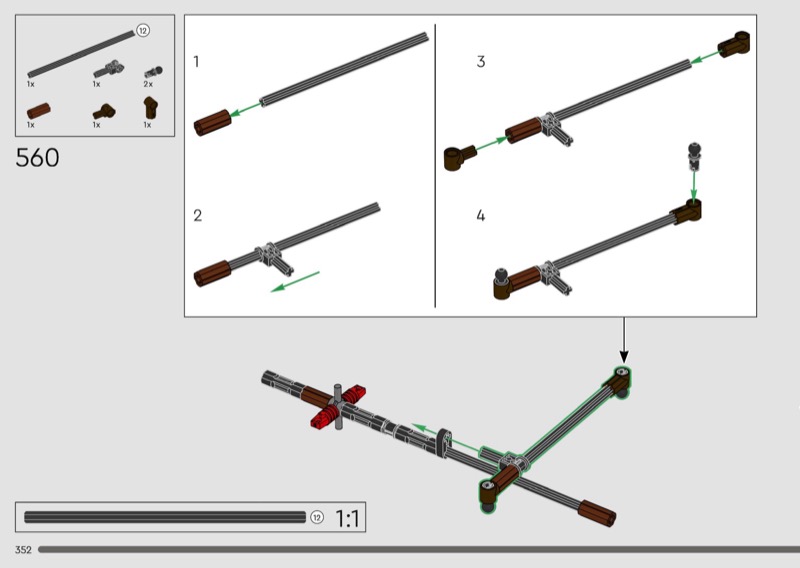 12
1x
1x
2x
1x
1x
1x

560

1

2

3

4

12 1:1

352