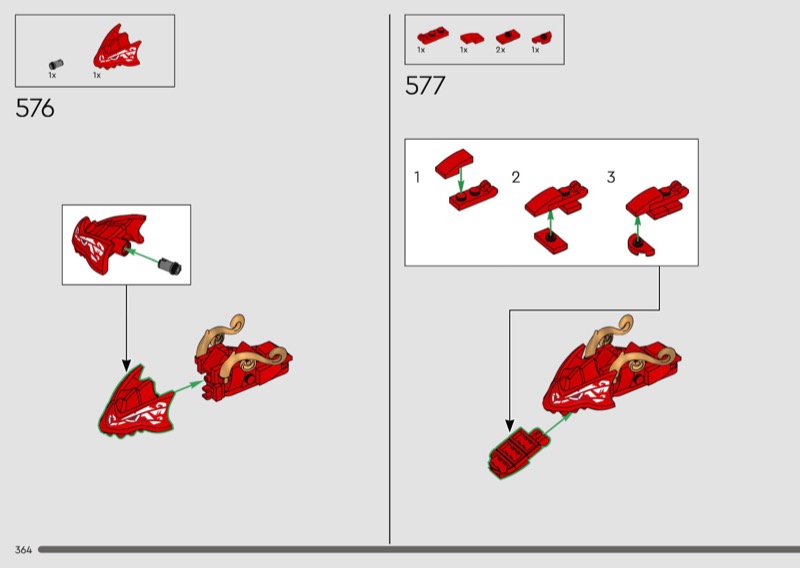 1x 1x

576

1x 1x 2x 1x

577

1

2

3

364