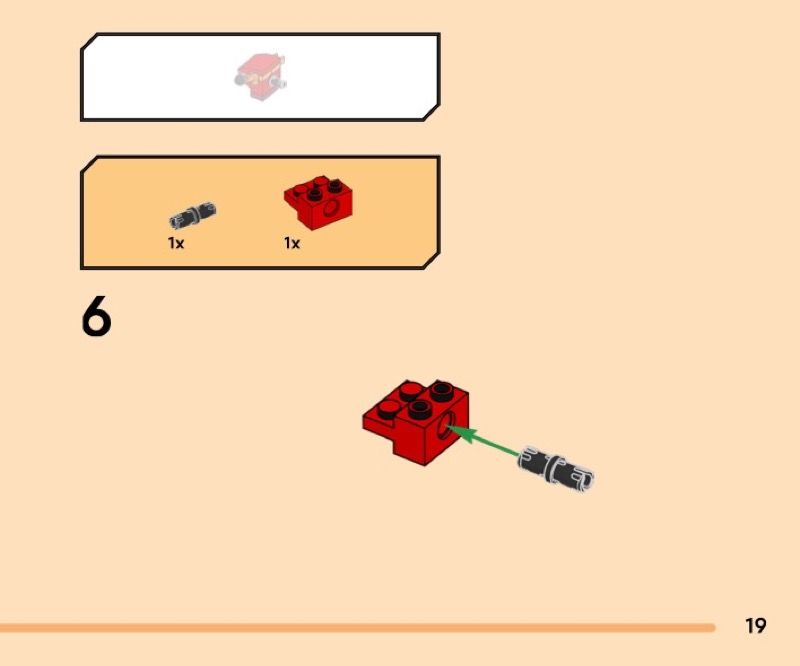 1x 1x

6

19