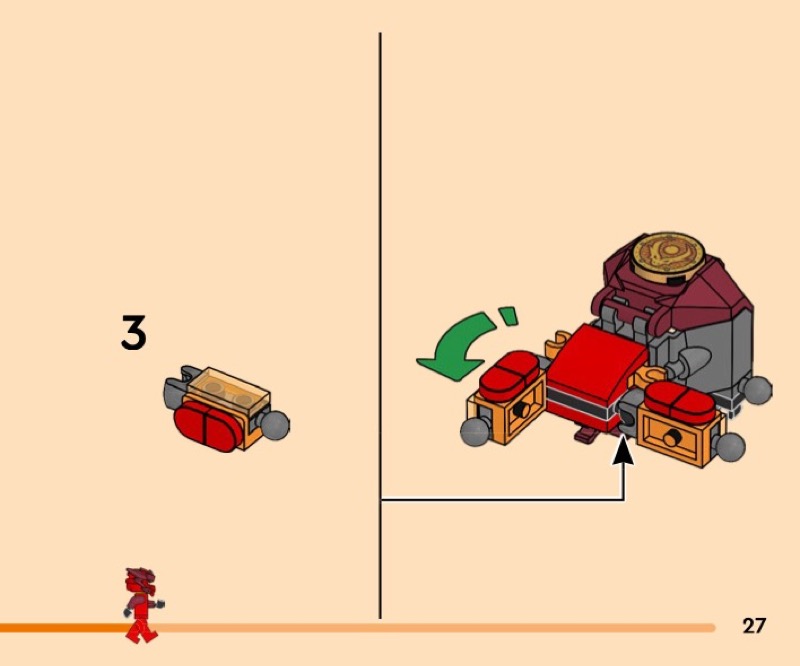 3

27