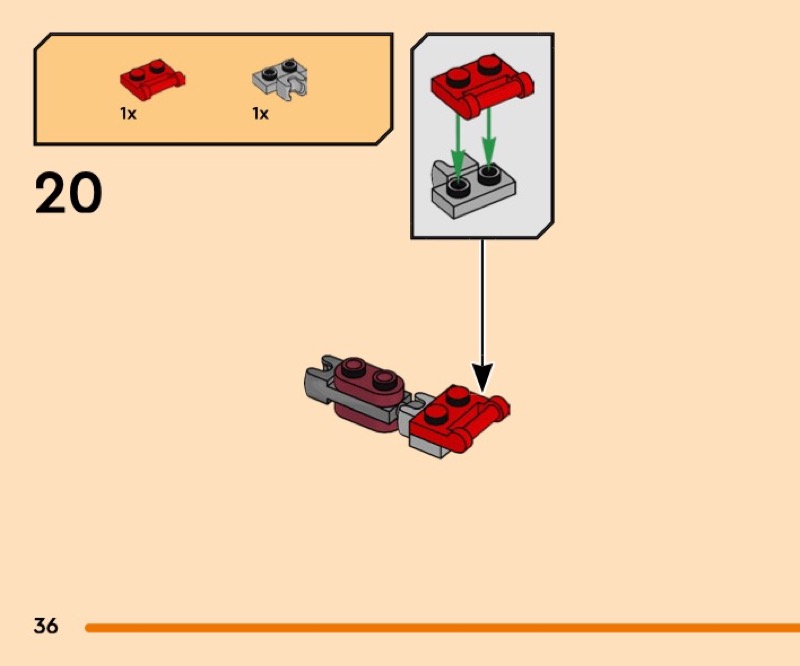 1x
1x

20

36