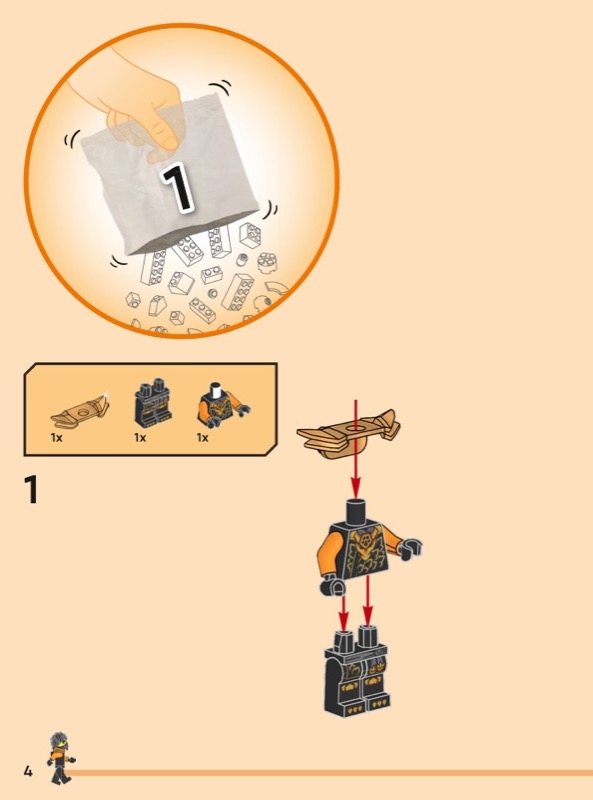 1

1x 1x 1x

1

4