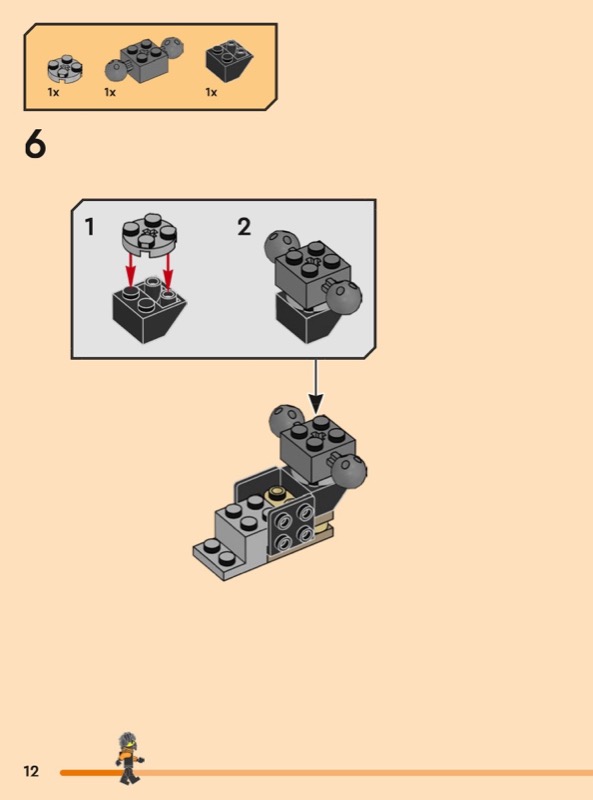 1x 1x 1x

6

1

2

12