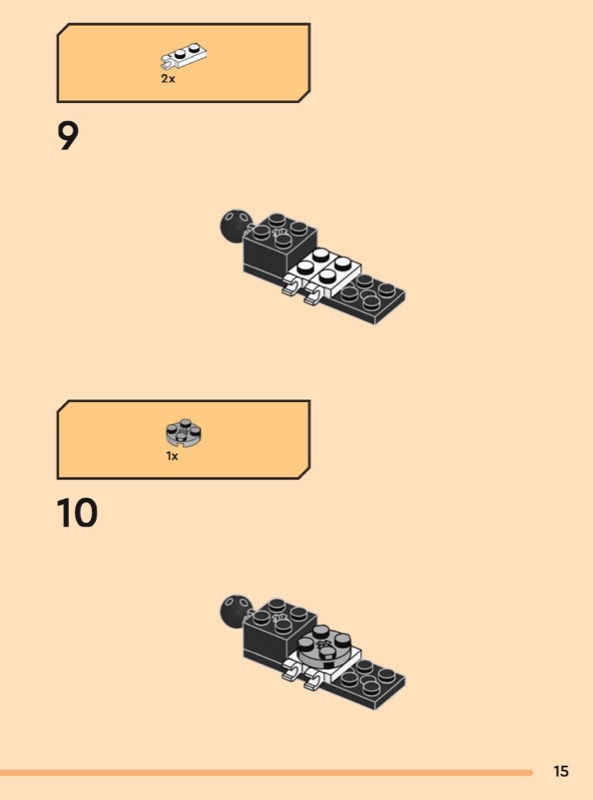 2x

9

1x

10

15