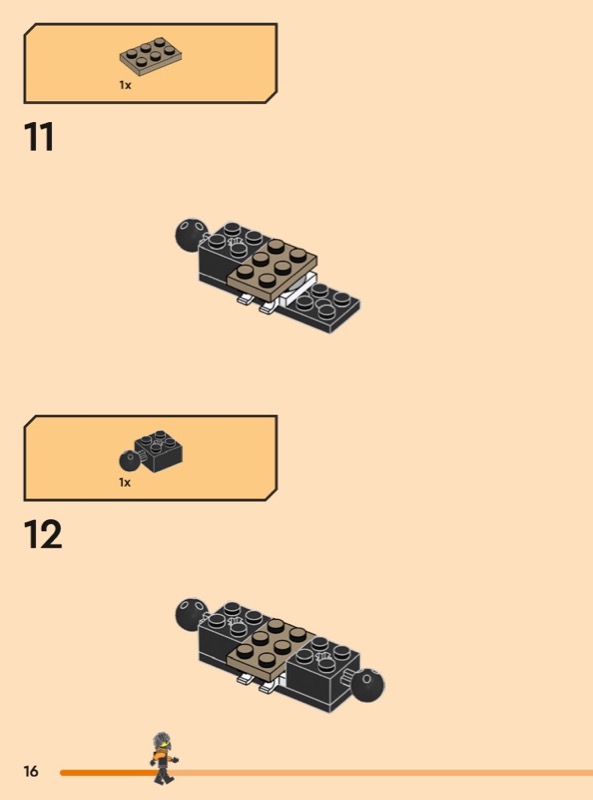 1x

11

1x

12

16