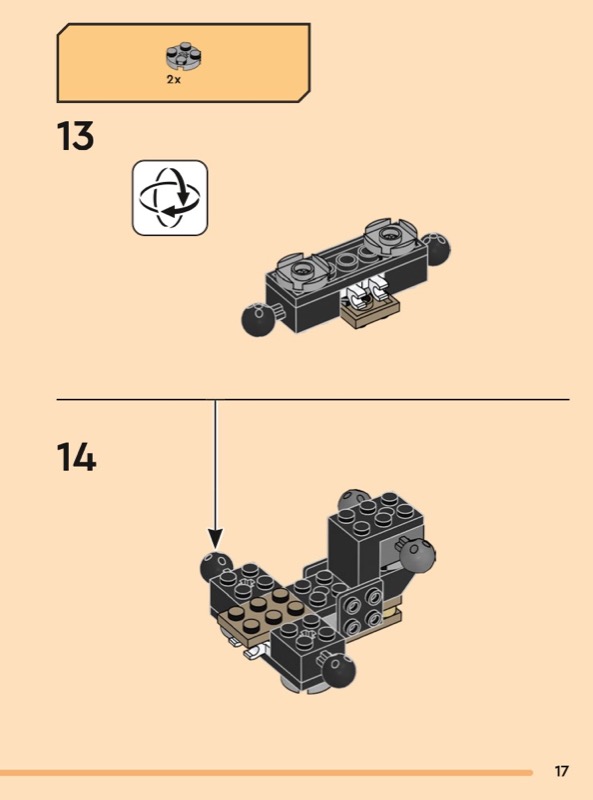 2x

13

14

17