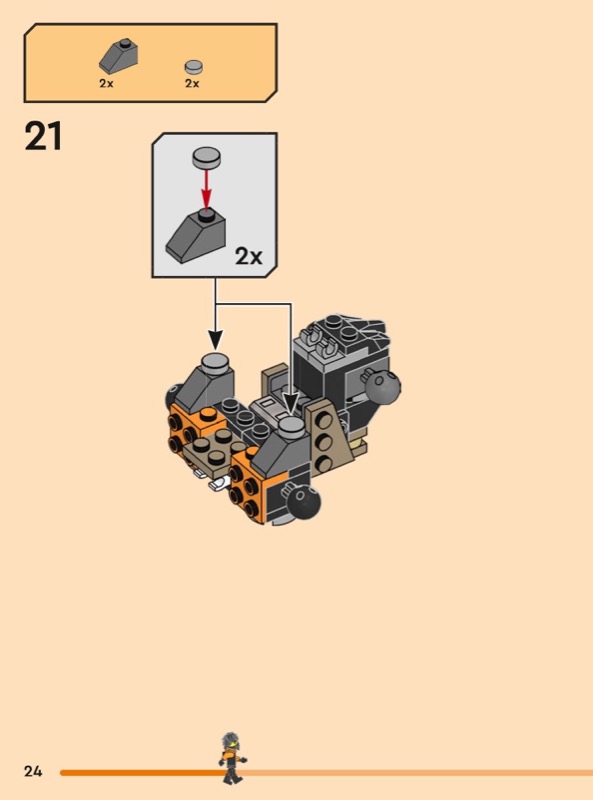 2x
2x

21

2x

24