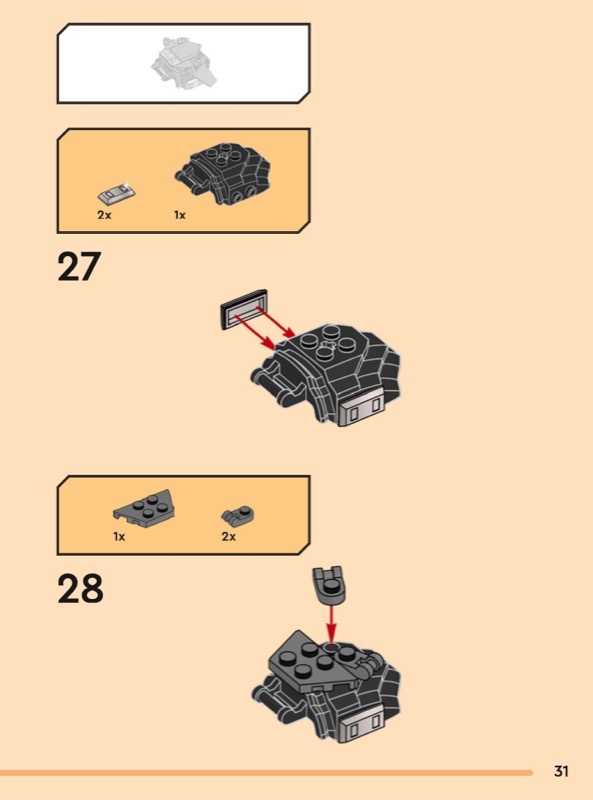 2x
1x

27

1x
2x

28

31