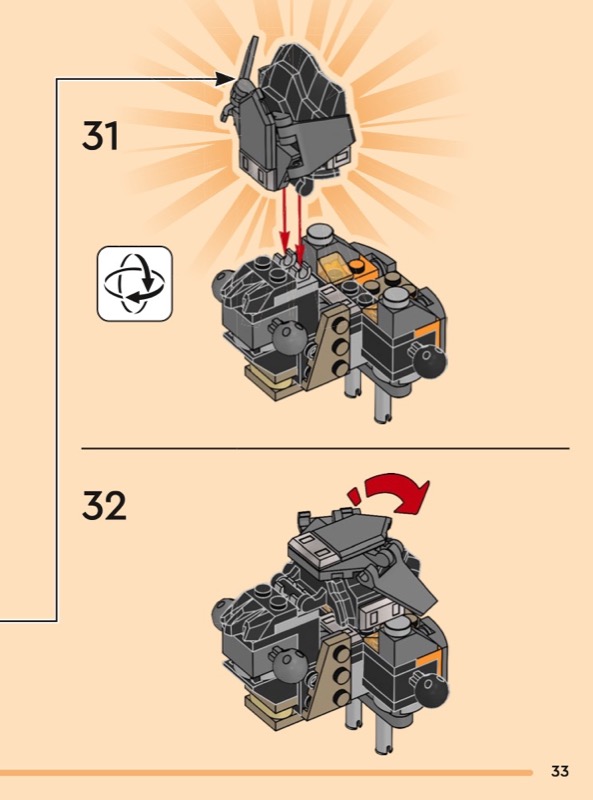 31

32

33