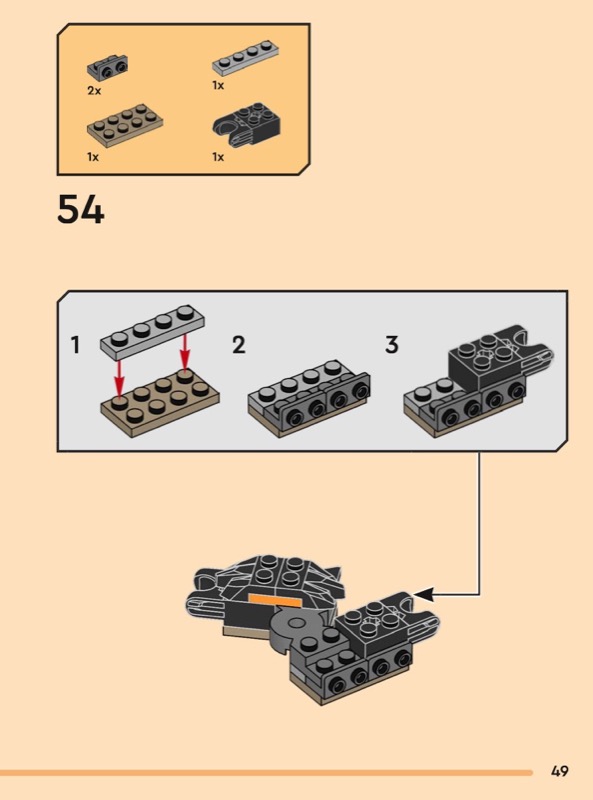 2x
1x
1x
1x

54

1
2
3

49