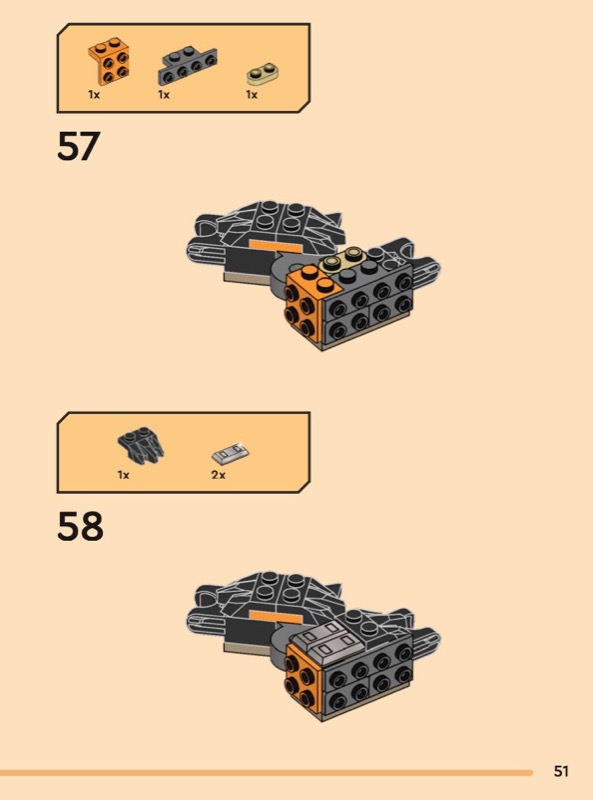 1x
1x
1x

57

1x
2x

58

51