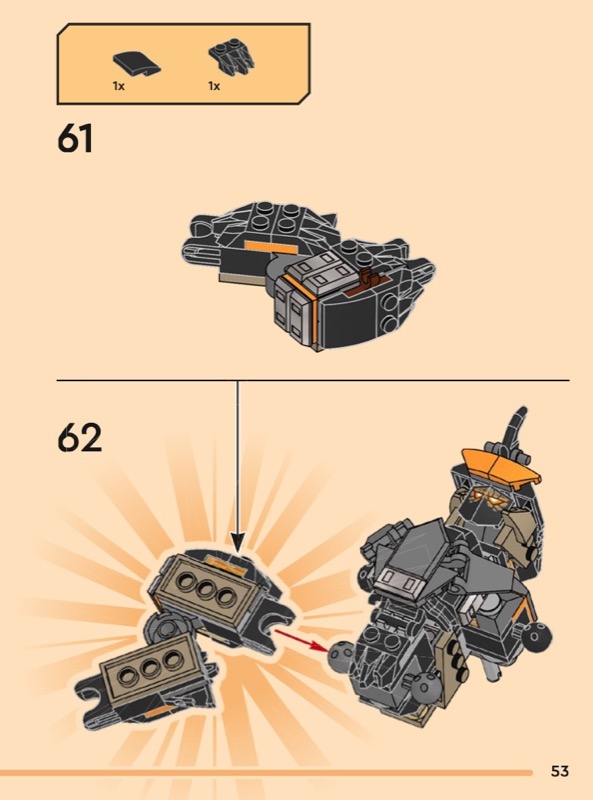 1x 1x

61

62

53