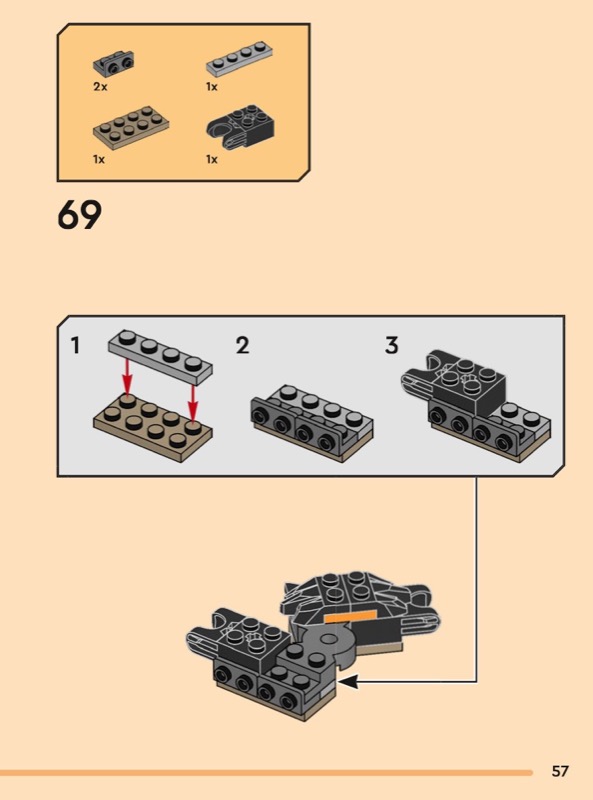 2x

1x

1x

1x

69

1

2

3

57