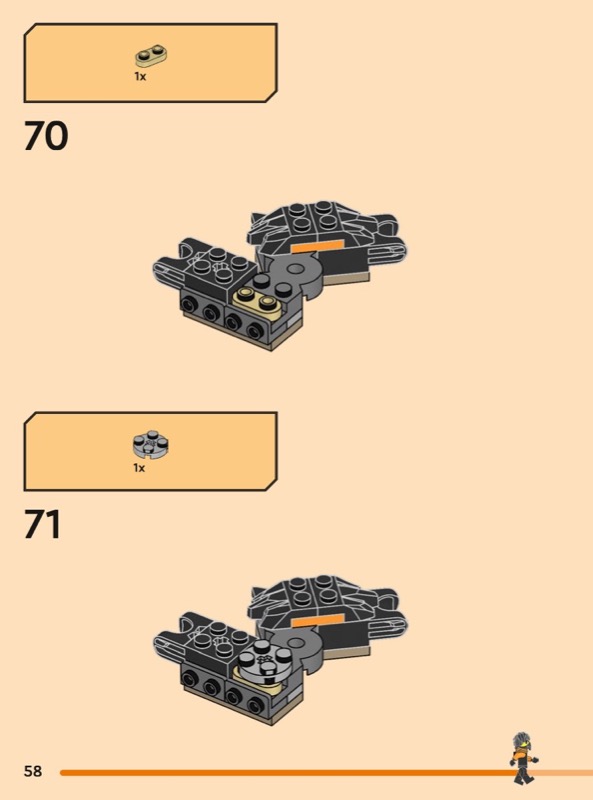 1x

70

1x

71

58