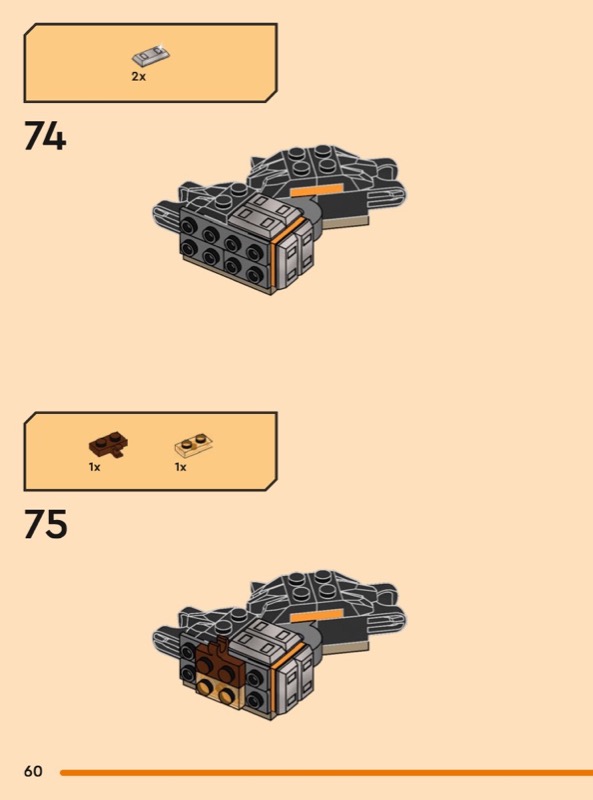 2x

74

1x

1x

75

60