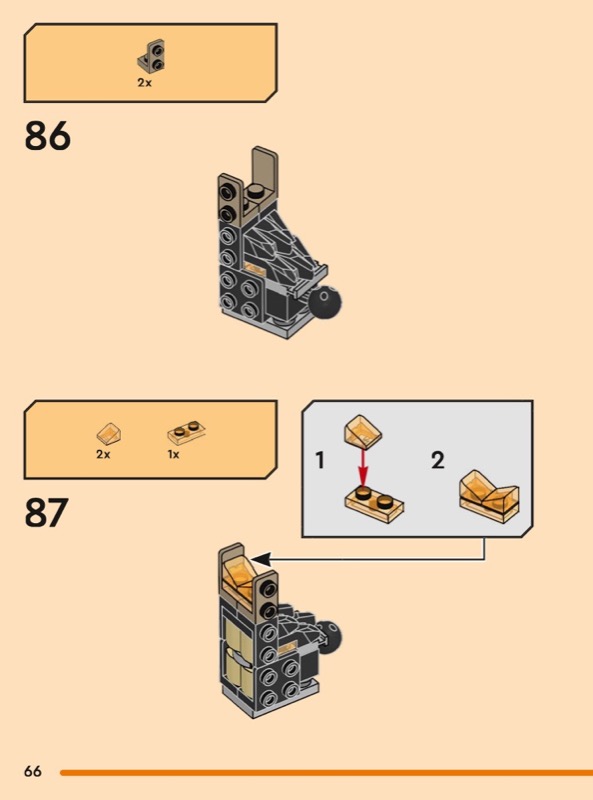 2x

86

2x
1x

87

1
2

66