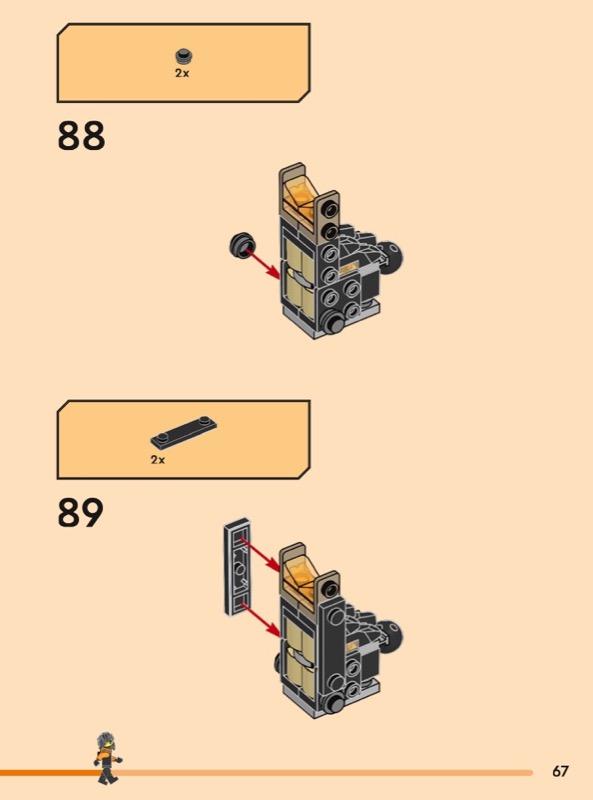 2x

88

2x

89

67