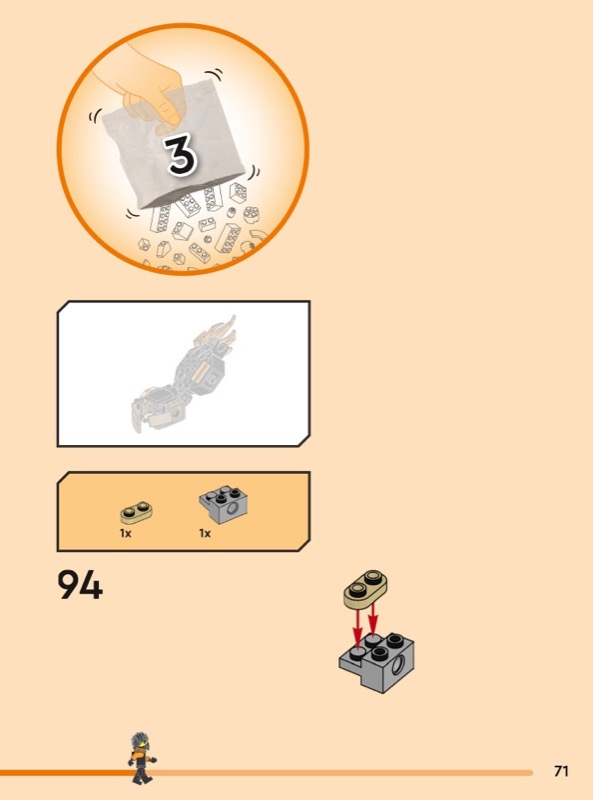 3

1x
1x

94

71