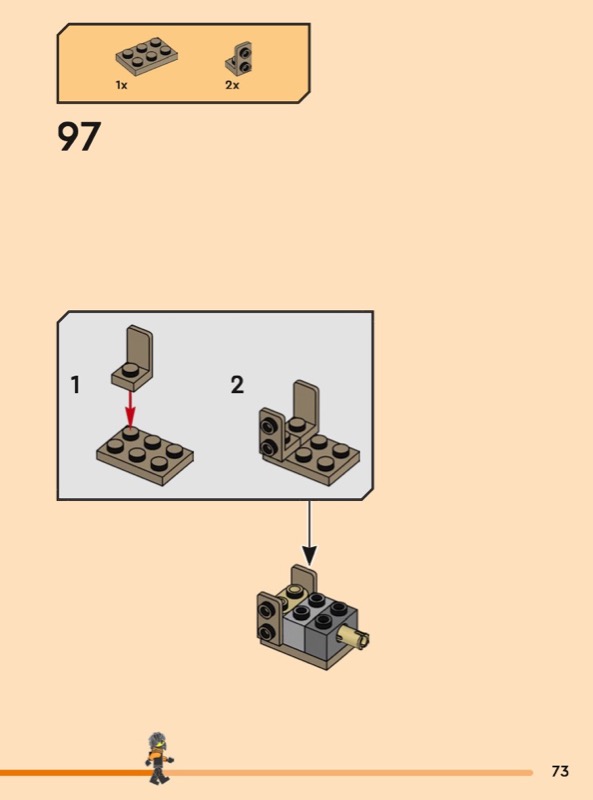 1x
2x

97

1
2

73