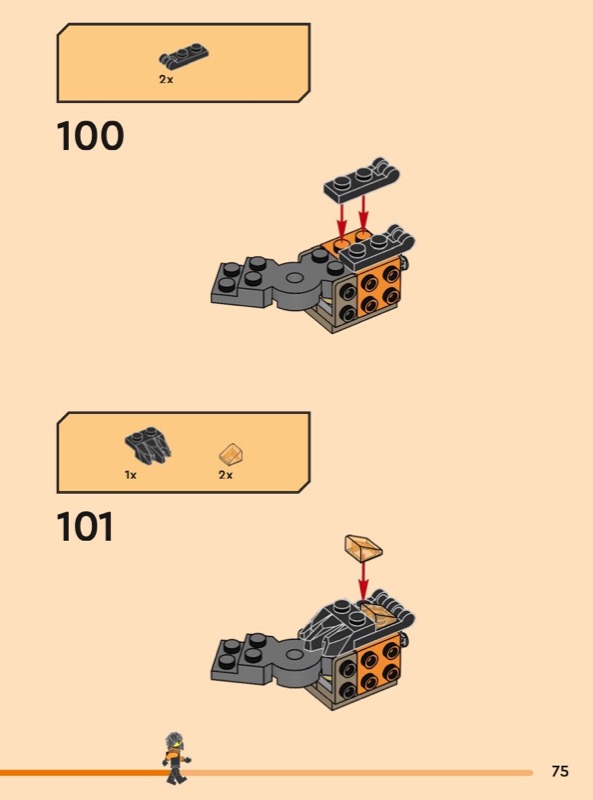 2x

100

1x 2x

101

75