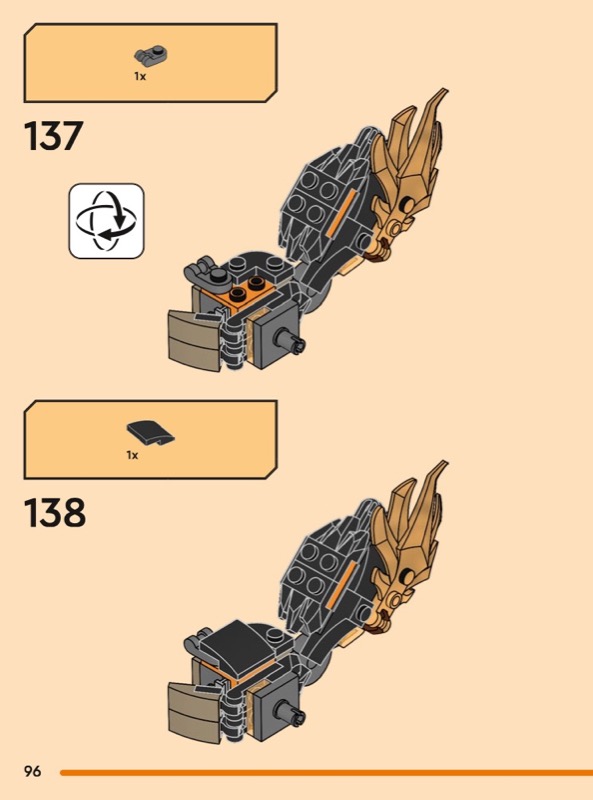 1x

137

1x

138

96