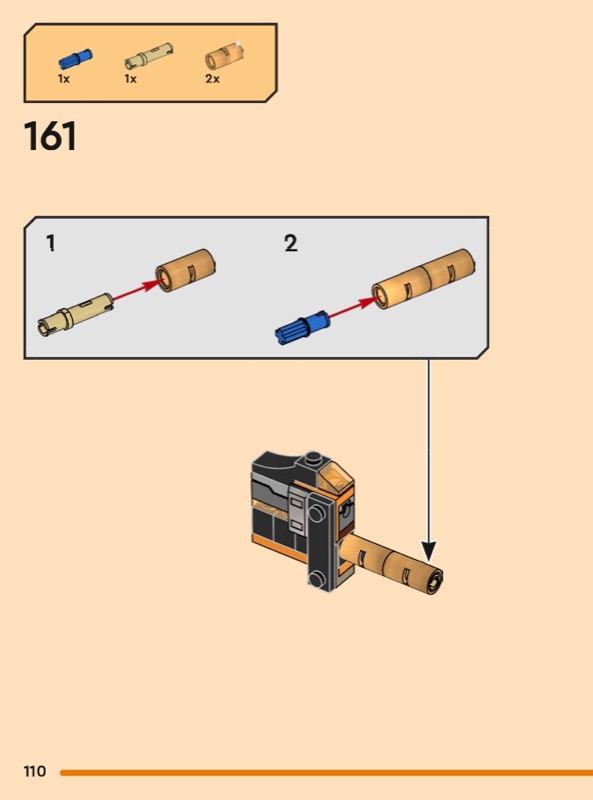 1x 1x 2x

161

1

2

110