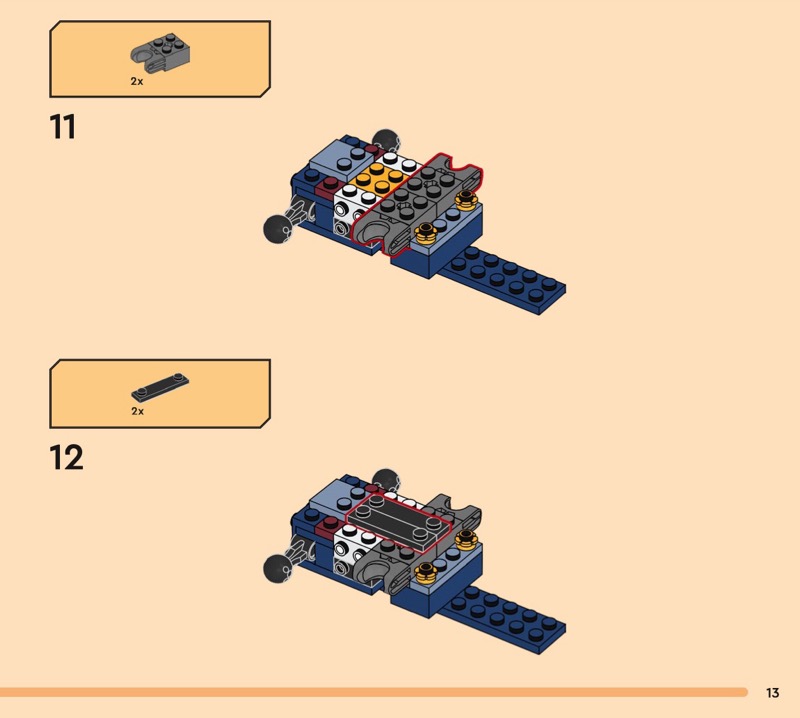 2x

11

2x

12

13