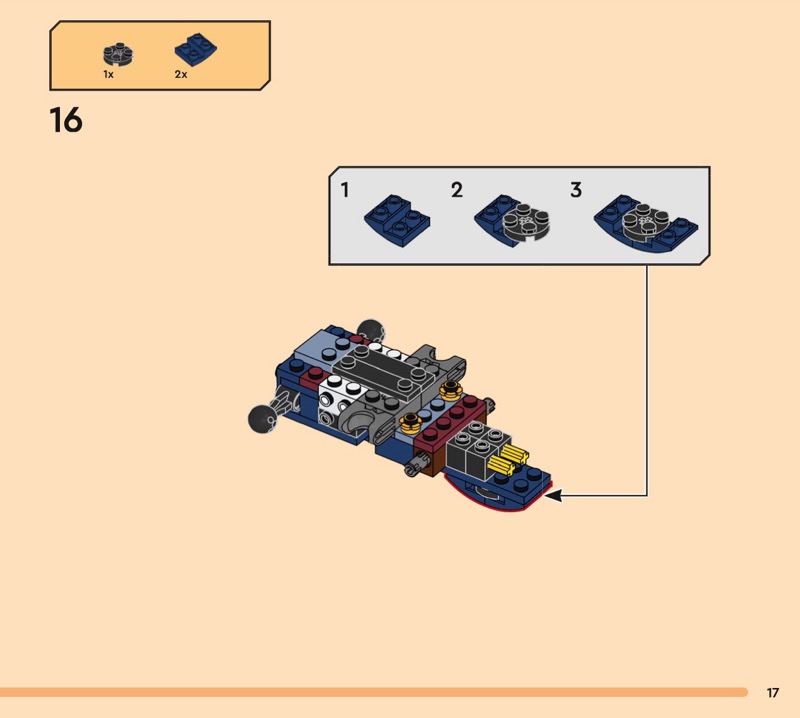 1x
2x

16

1
2
3

17