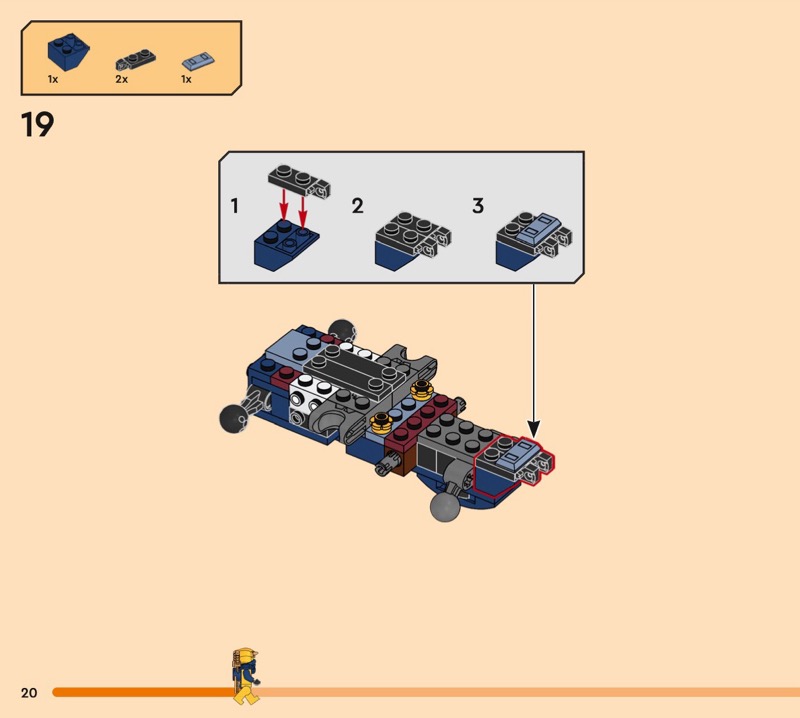 1x 2x 1x

19

1 2 3

20