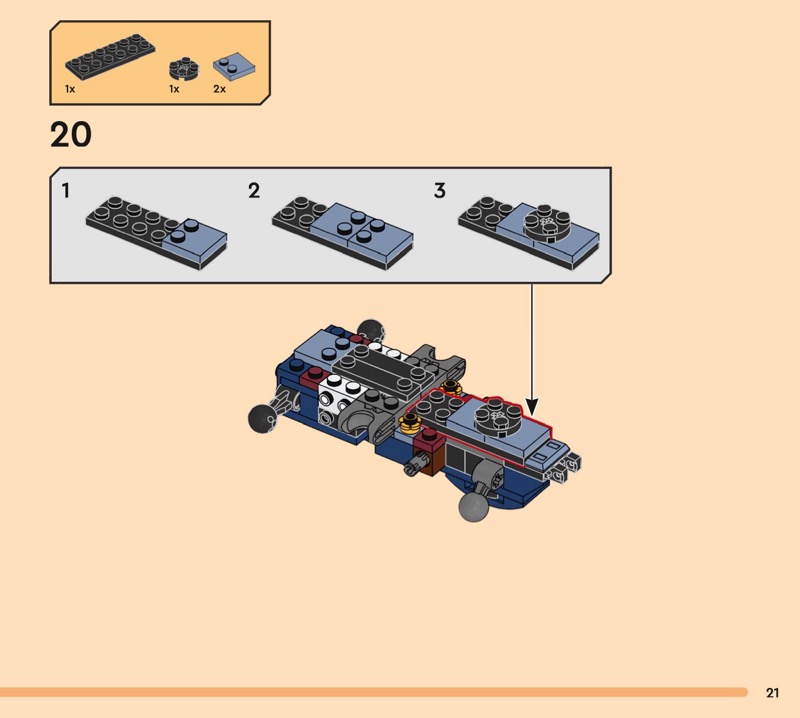 1x 1x 2x

20

1

2

3

21