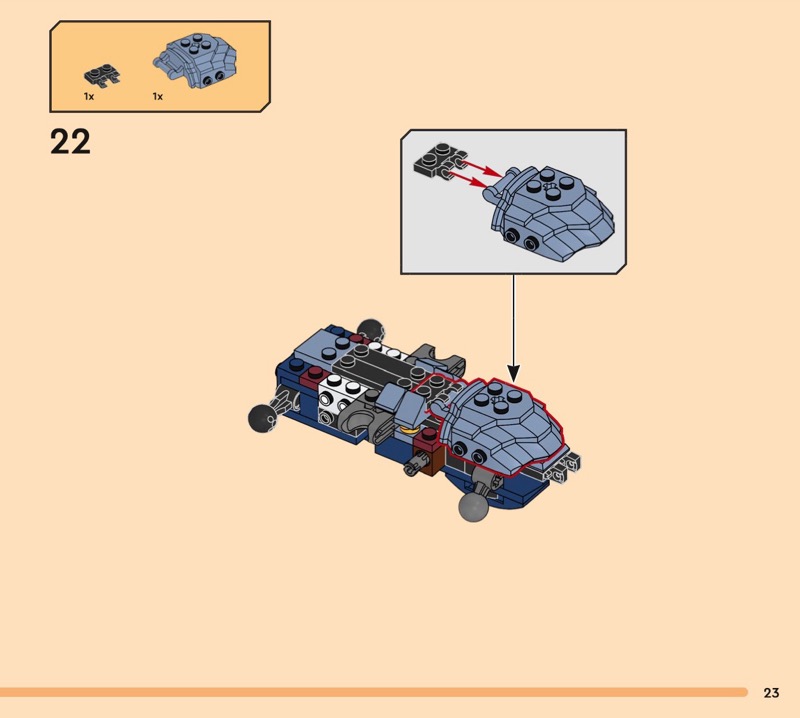 1x
1x

22

23