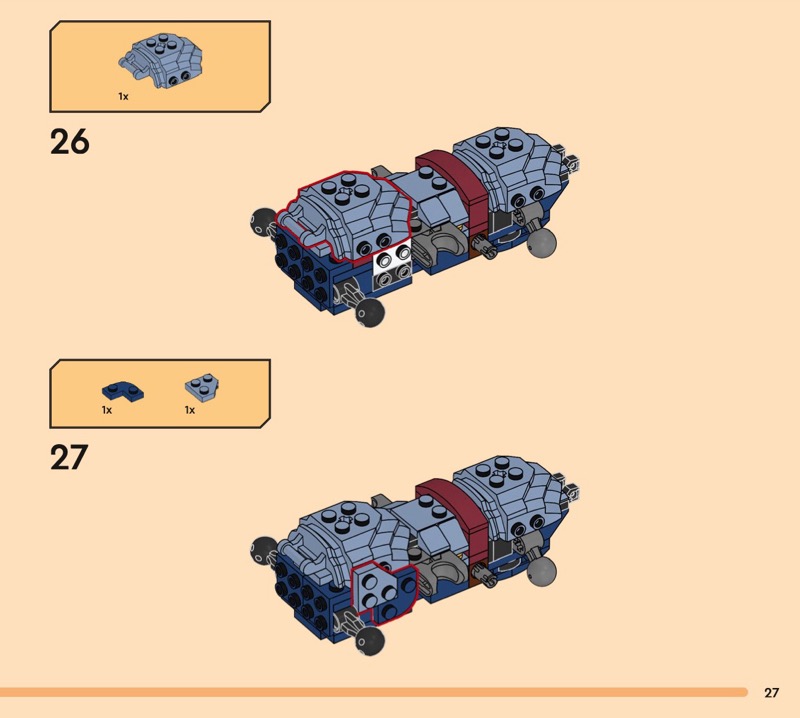 1x

26

1x

1x

27

27