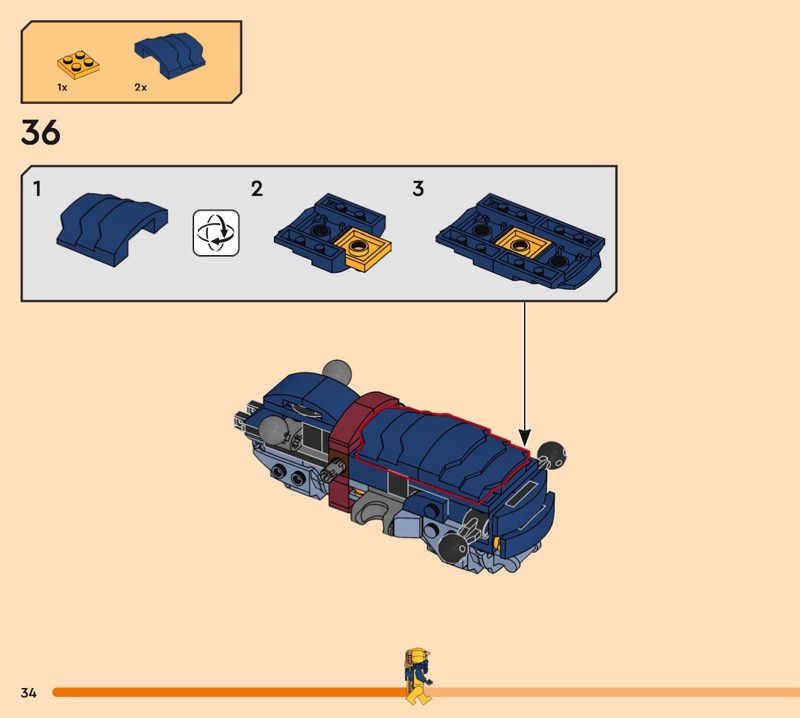 1x

2x

36

1

2

3

34