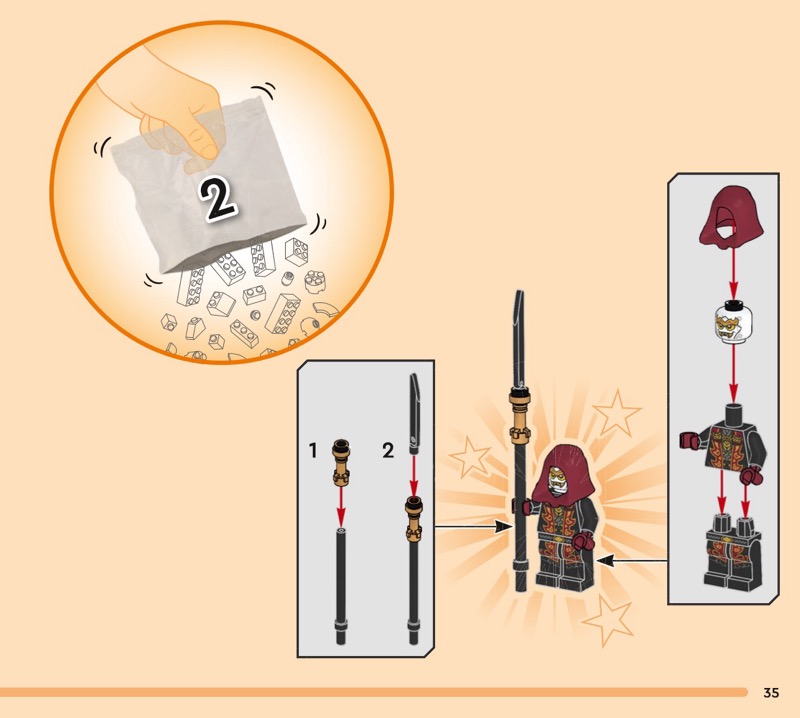 2

1

2

35