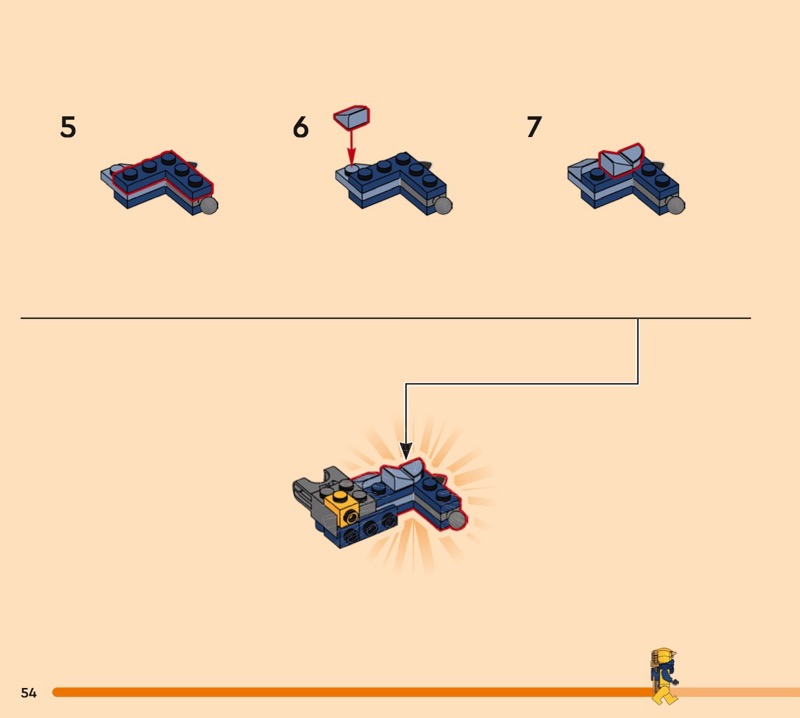 5

6

7

54