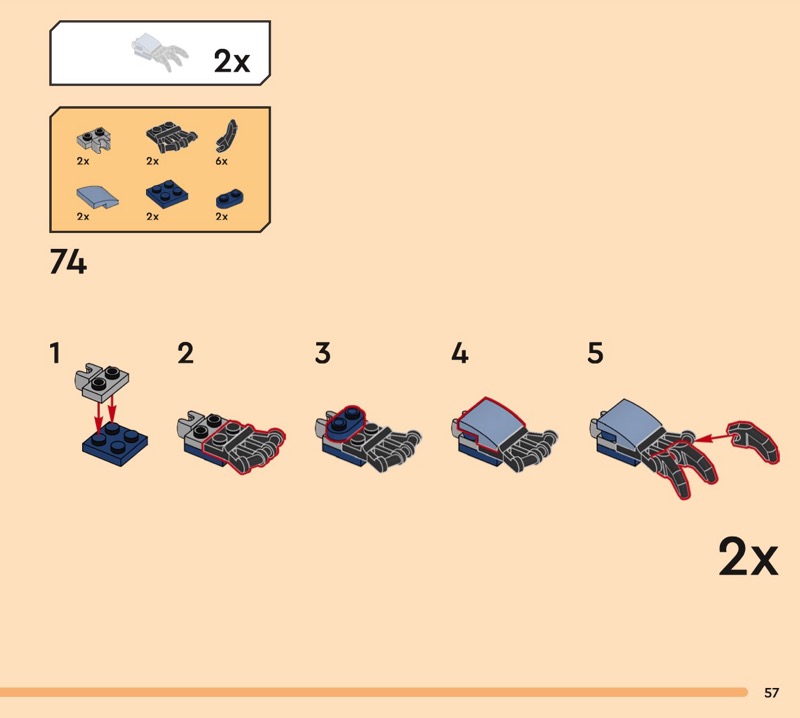 2x

2x
2x
6x
2x
2x
2x

74

1
2
3
4
5

2x

57