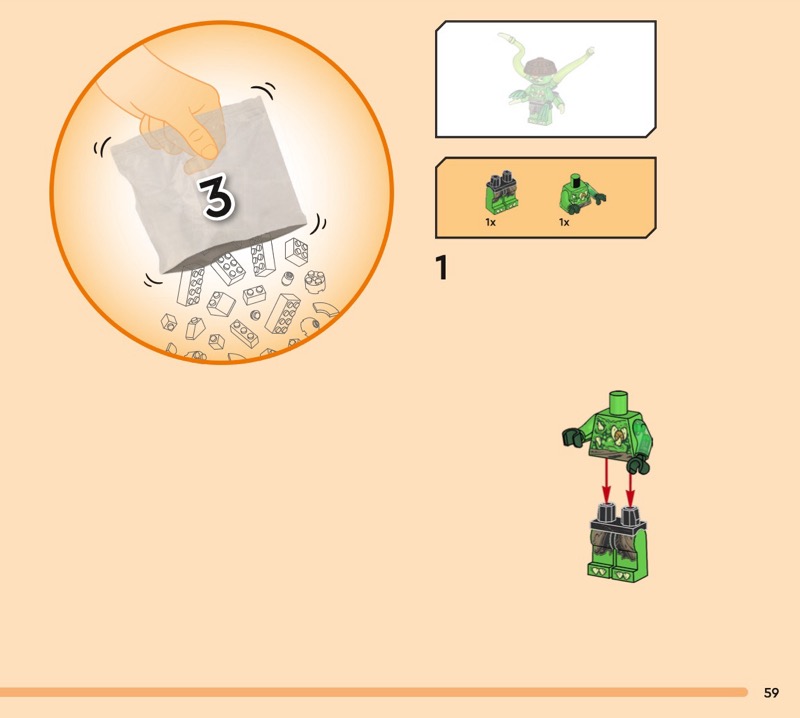 3

1x

1x

1

59