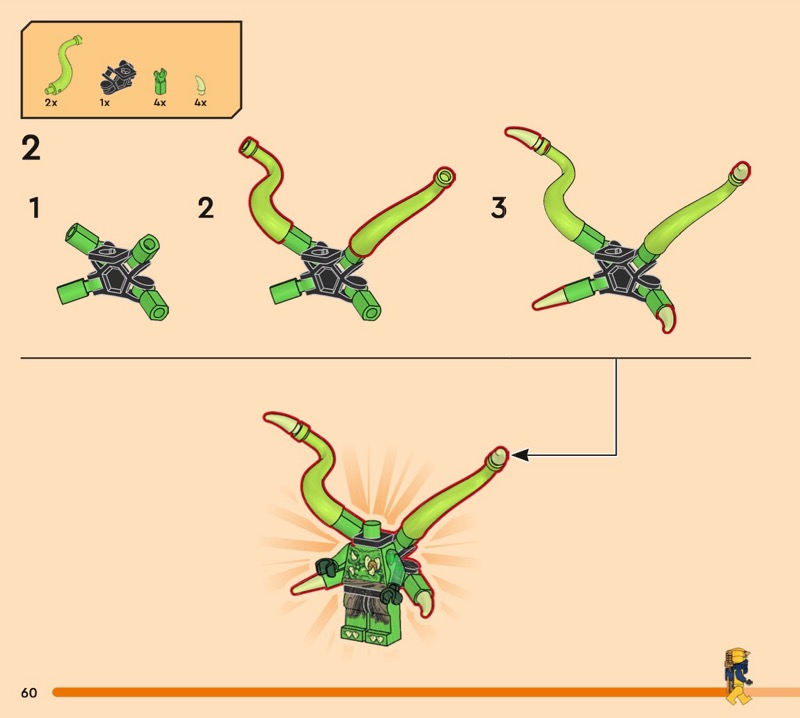 2x 1x 4x 4x

2

1

2

3

60