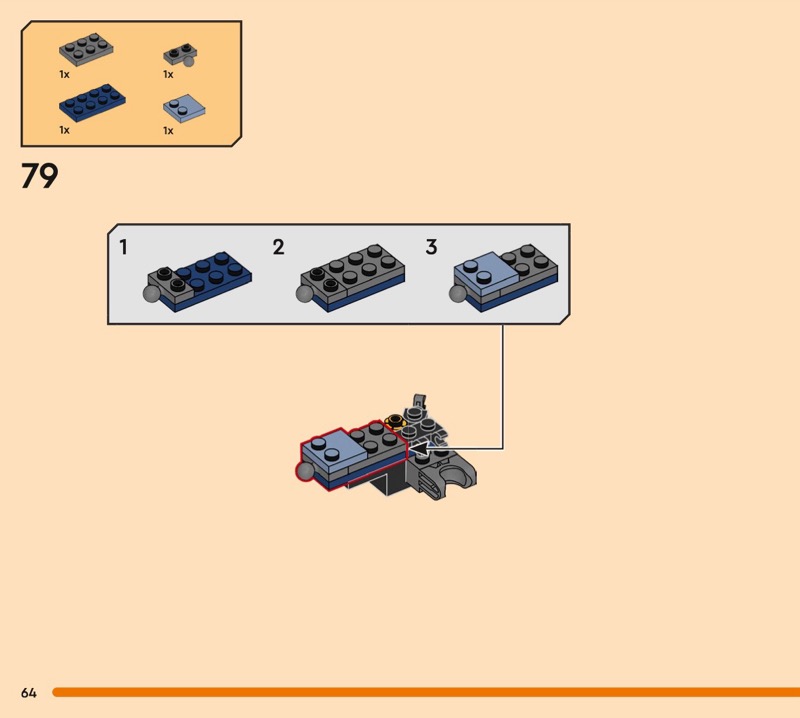 1x
1x
1x
1x

79

1
2
3

64