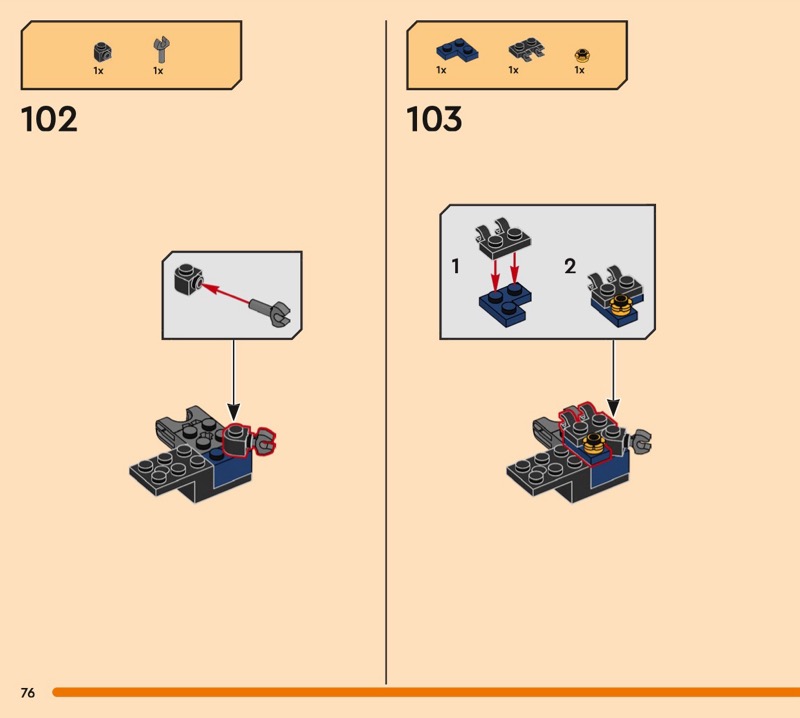 1x 1x

102

1x 1x 1x

103

1

2

76