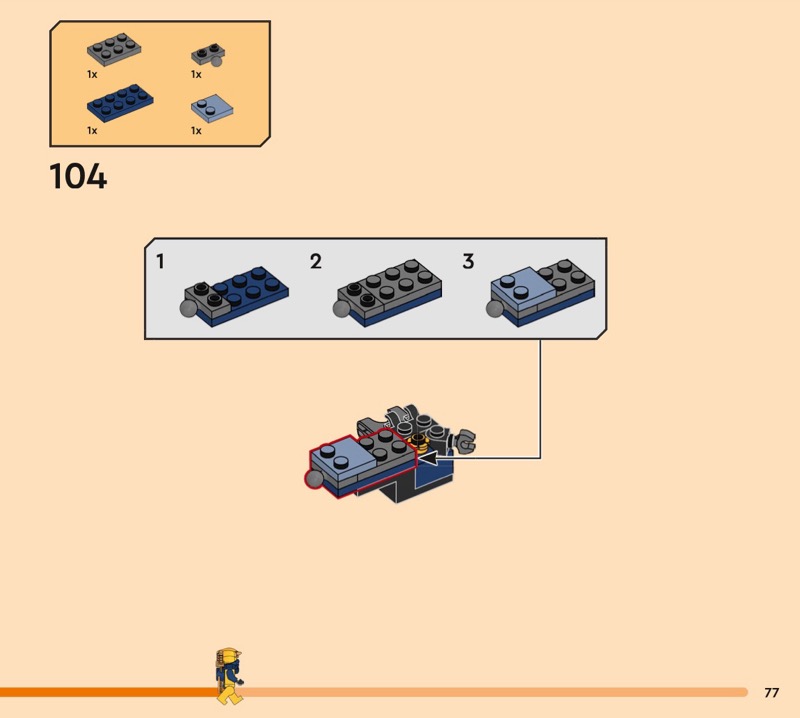 1x
1x
1x
1x

104

1
2
3

77