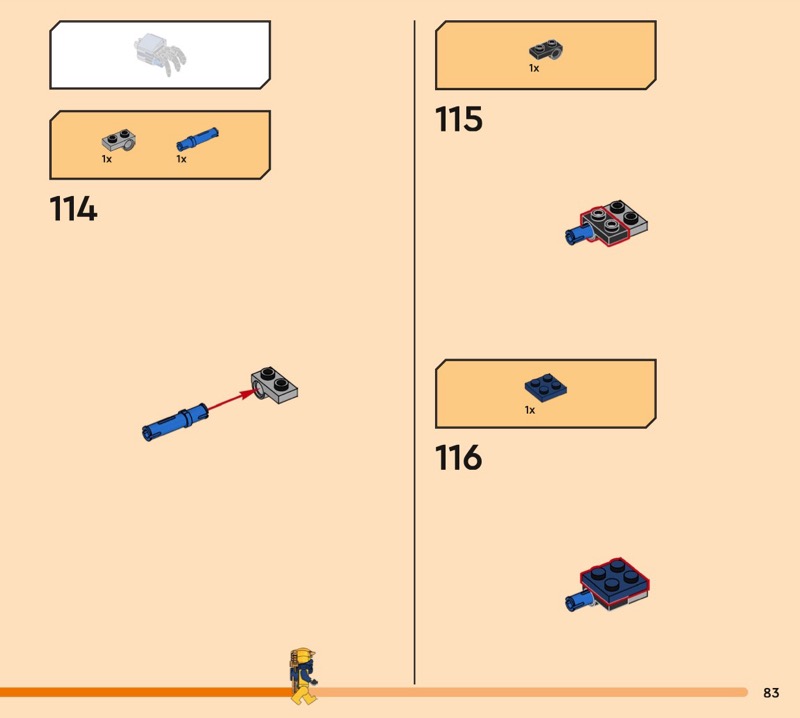 1x 1x

114

1x

115

1x

116

83