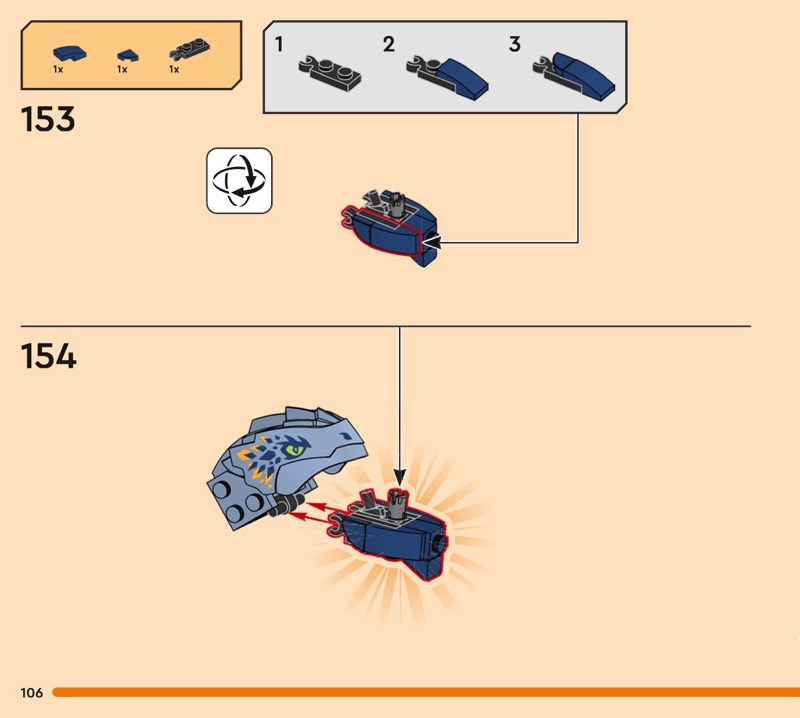 1x 1x 1x

1 2 3

153

154

106