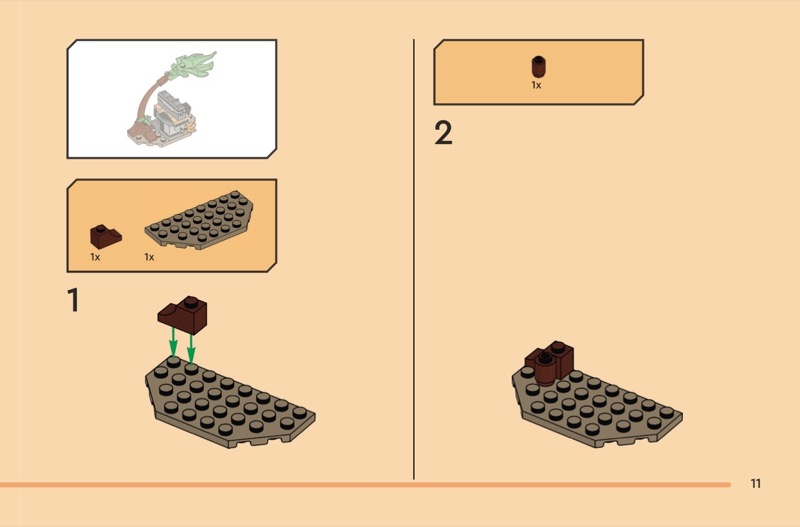 1x 1x

1

1x

2

11