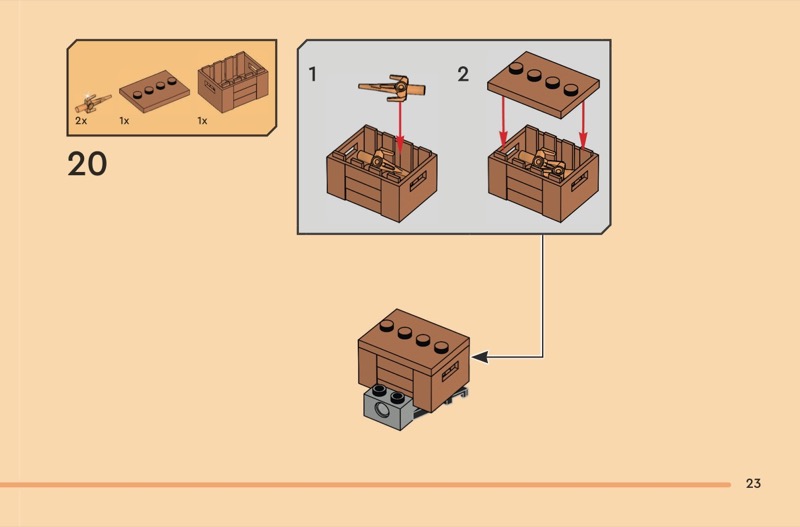 2x
1x
1x

20

1

2

23